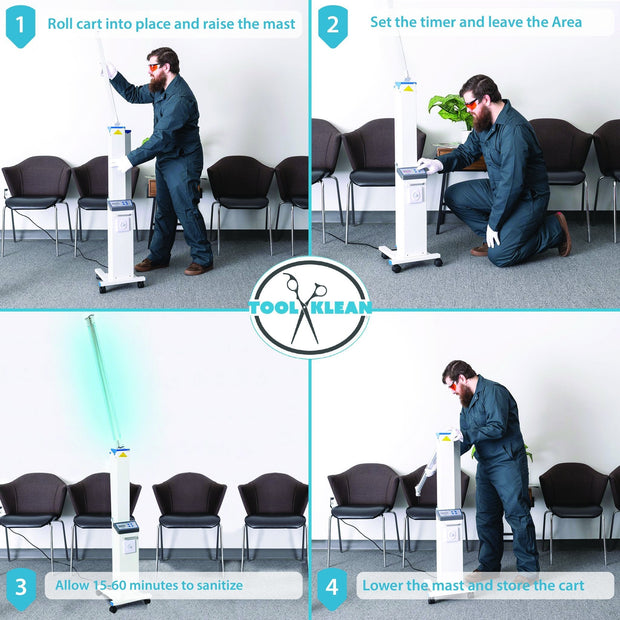 1 Roll cart into place and raise the mast

2 Set the timer and leave the Area

TOOL KLEAN

3 Allow 15-60 minutes to sanitize

4 Lower the mast and store the cart